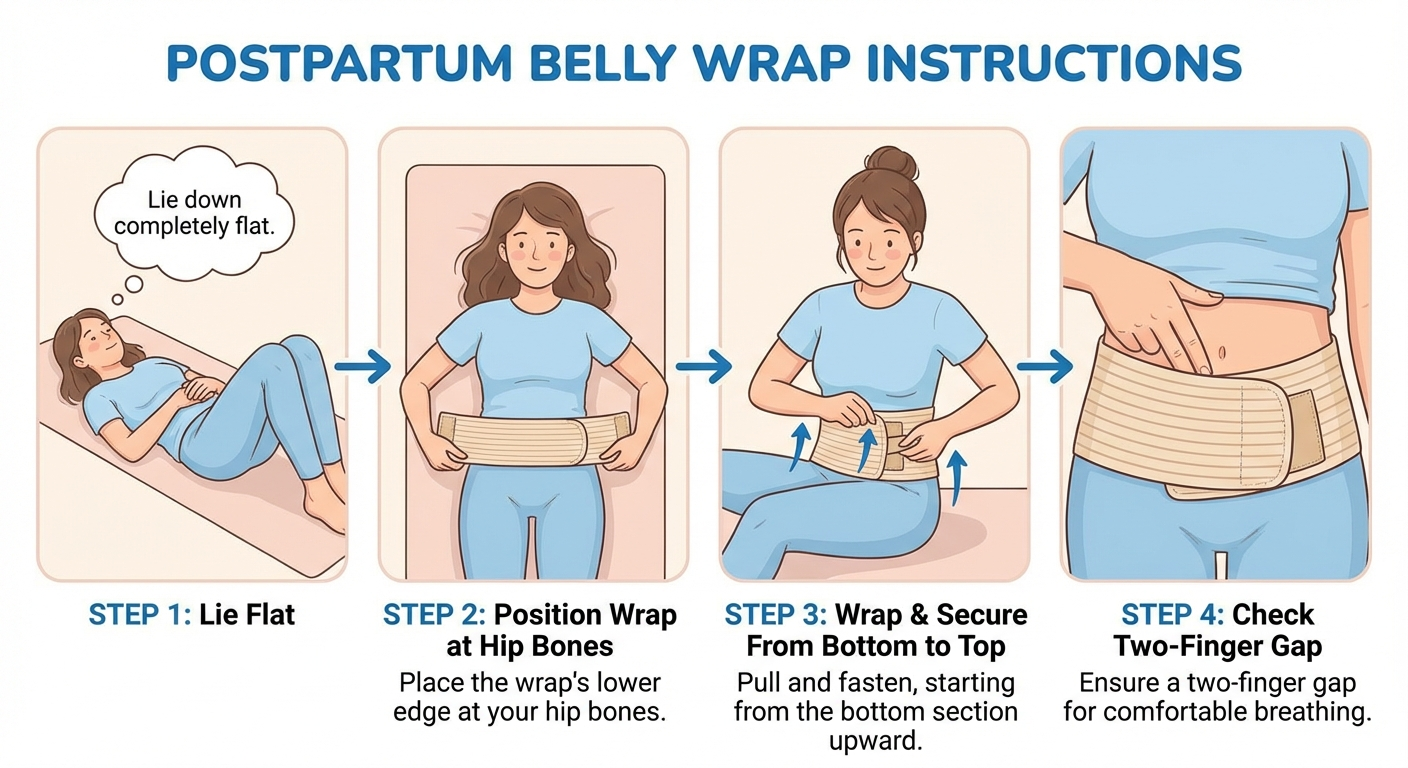 POSTPARTUM BELLY WRAP INSTRUCTIONS

Lie down completely flat.

STEP 1: Lie Flat

STEP 2: Position Wrap at Hip Bones
Place the wrap's lower edge at your hip bones.

STEP 3: Wrap & Secure From Bottom to Top
Pull and fasten, starting from the bottom section upward.

STEP 4: Check Two-Finger Gap
Ensure a two-finger gap for comfortable breathing.